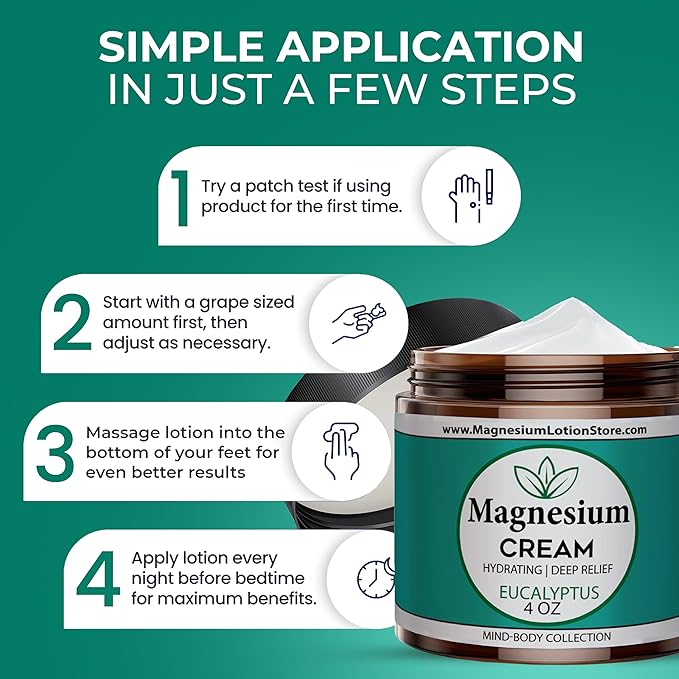 SIMPLE APPLICATION IN JUST A FEW STEPS

1 Try a patch test if using product for the first time.

2 Start with a grape sized amount first, then adjust as necessary.

3 Massage lotion into the bottom of your feet for even better results

4 Apply lotion every night before bedtime for maximum benefits.

www.MagnesiumLotionStore.com

Magnesium

CREAM

HYDRATING | DEEP RELIEF

EUCALYPTUS

4 OZ

MIND-BODY COLLECTION