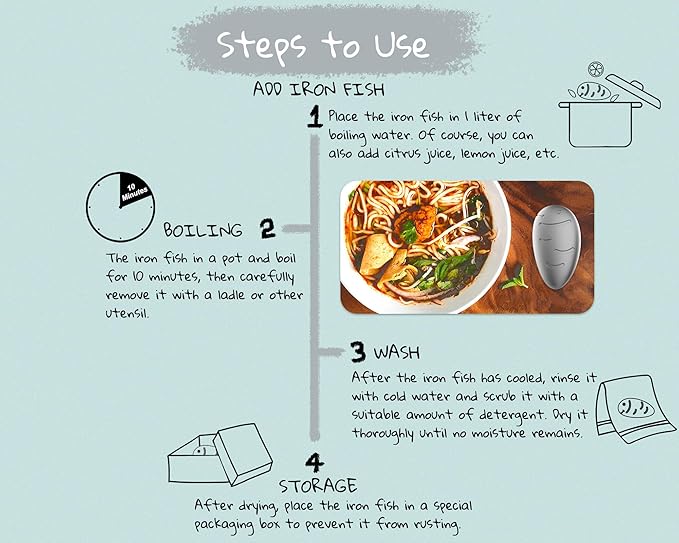 Steps to Use

ADD IRON FISH

1 Place the iron fish in 1 liter of boiling water. Of course, you can also add citrus juice, lemon juice, etc.

10 Minutes

BOILING 2

The iron fish in a pot and boil for 10 minutes, then carefully remove it with a ladle or other utensil.

3 WASH

After the iron fish has cooled, rinse it with cold water and scrub it with a suitable amount of detergent. Dry it thoroughly until no moisture remains.

4

STORAGE

After drying, place the iron fish in a special packaging box to prevent it from rusting.