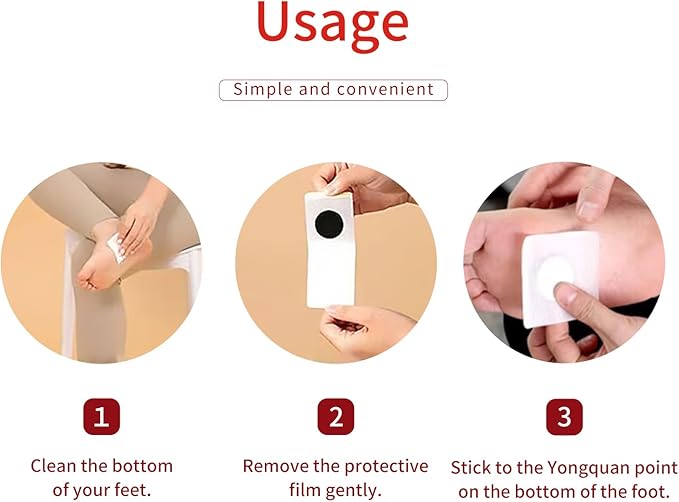 Usage

Simple and convenient

1

Clean the bottom of your feet.

2

Remove the protective film gently.

3

Stick to the Yongquan point on the bottom of the foot.